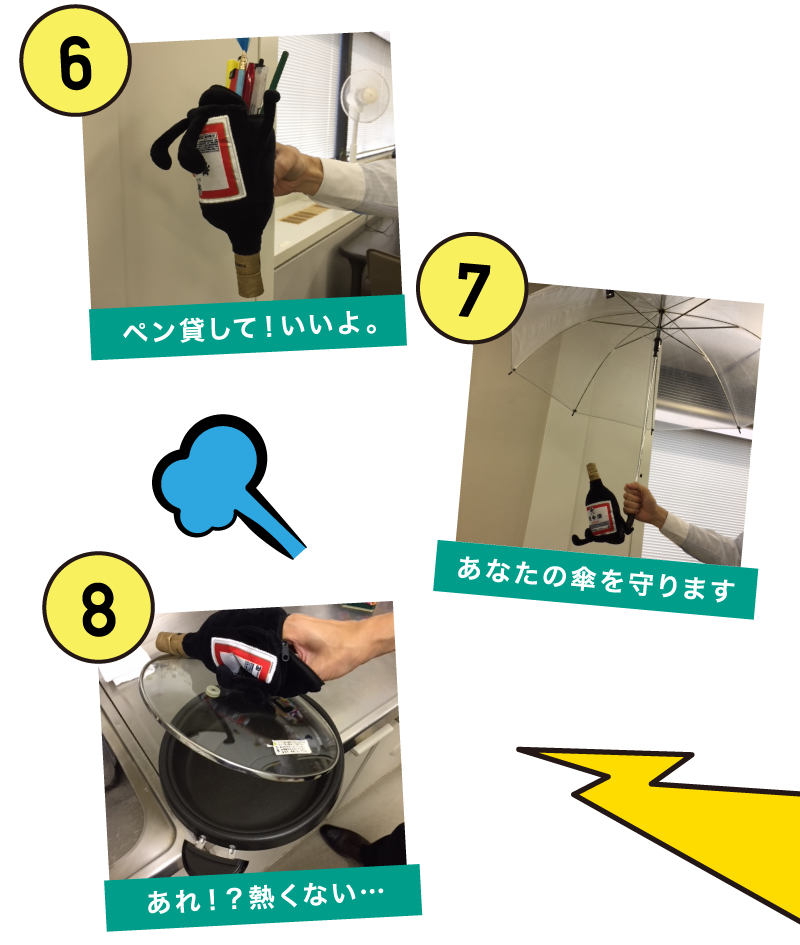 6

ペン貸して！いいよ。

7

あなたの傘を守ります

8

あれ！？熱くない…