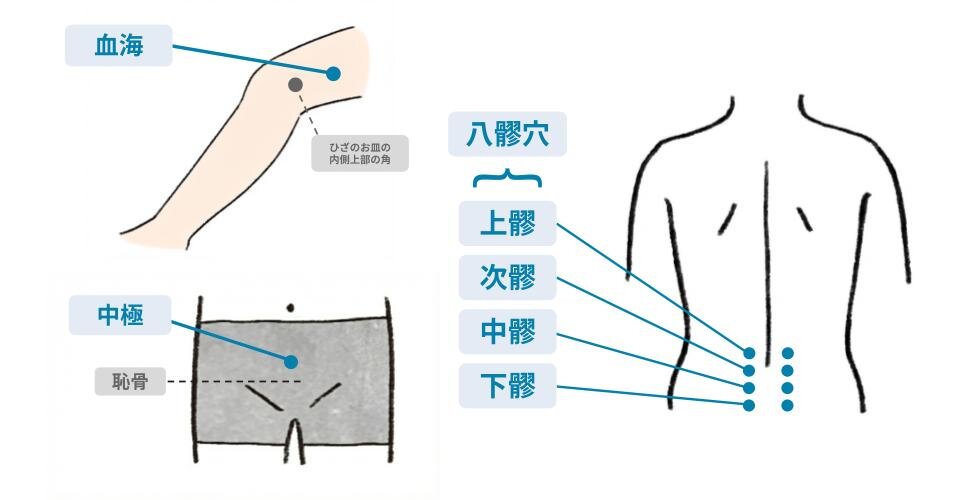 血海

ひざのお皿の内側上部の角

中極

恥骨

八髎穴

上髎

次髎

中髎

下髎